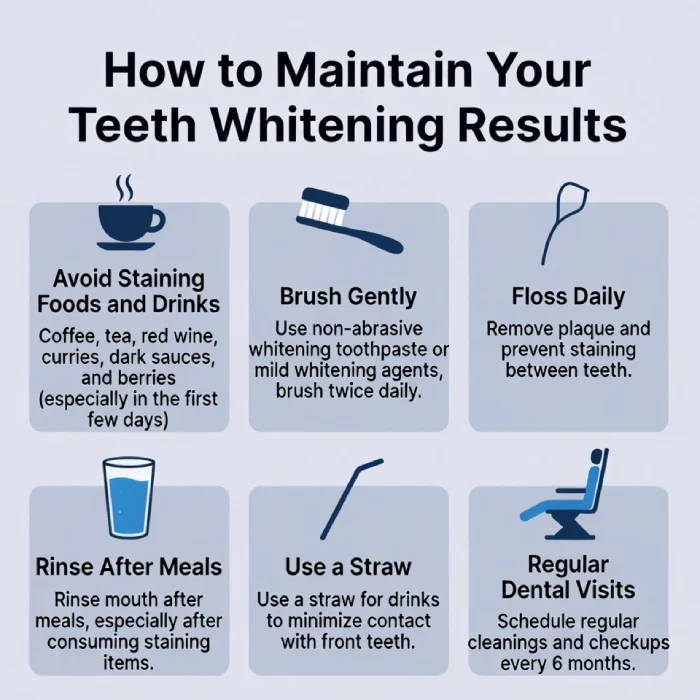 How to Maintain Your Teeth Whitening Results

Avoid Staining Foods and Drinks

Coffee, tea, red wine, curries, dark sauces, and berries (especially in the first few days)

Brush Gently

Use non-abrasive whitening toothpaste or mild whitening agents, brush twice daily.

Floss Daily

Remove plaque and prevent staining between teeth.

Rinse After Meals

Rinse mouth after meals, especially after consuming staining items.

Use a Straw

Use a straw for drinks to minimize contact with front teeth.

Regular Dental Visits

Schedule regular cleanings and checkups every 6 months.